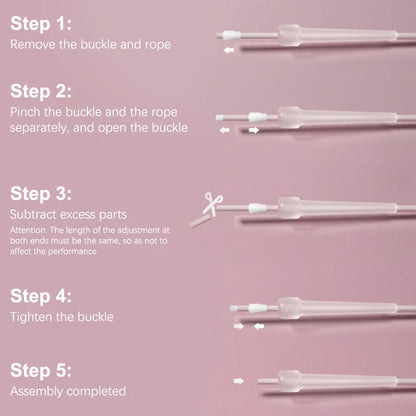 Step 1:
Remove the buckle and rope

Step 2:
Pinch the buckle and the rope separately, and open the buckle

Step 3:
Subtract excess parts
Attention: The length of the adjustment at both ends must be the same, so as not to affect the performance

Step 4:
Tighten the buckle

Step 5:
Assembly completed